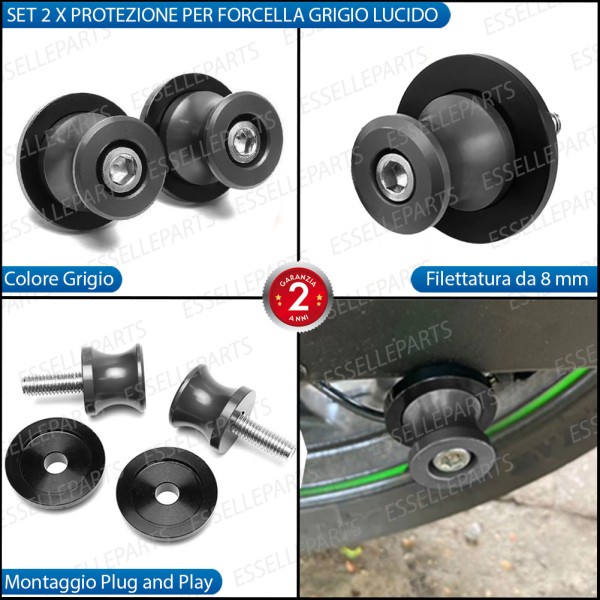 SET 2 X PROTEZIONE PER FORCELLA GRIGIO LUCIDO

ESSELLEPARTS

Colore Grigio

Filettatura da 8 mm

GARANZIA 2 ANNI

Montaggio Plug and Play