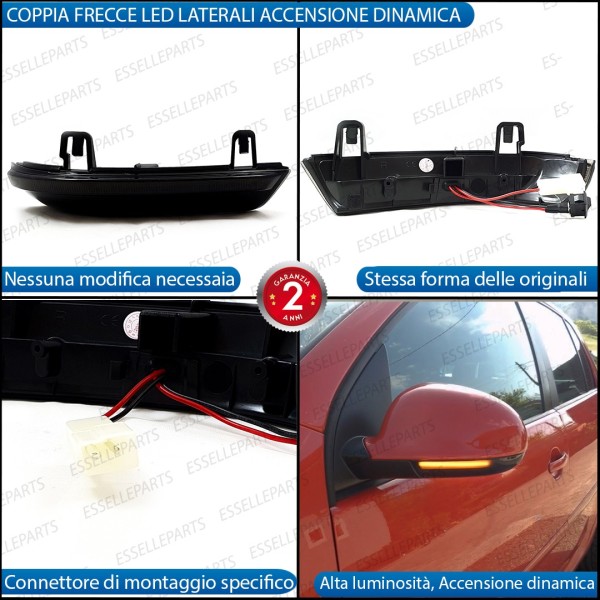 COPPIA FRECCE LED LATERALI ACCENSIONE DINAMICA

ESSELLEPARTS

Nessuna modifica necessaia

GARANZIA
2
ANNI

Stessa forma delle originali

Connettore di montaggio specifico

Alta luminosità, Accensione dinamica