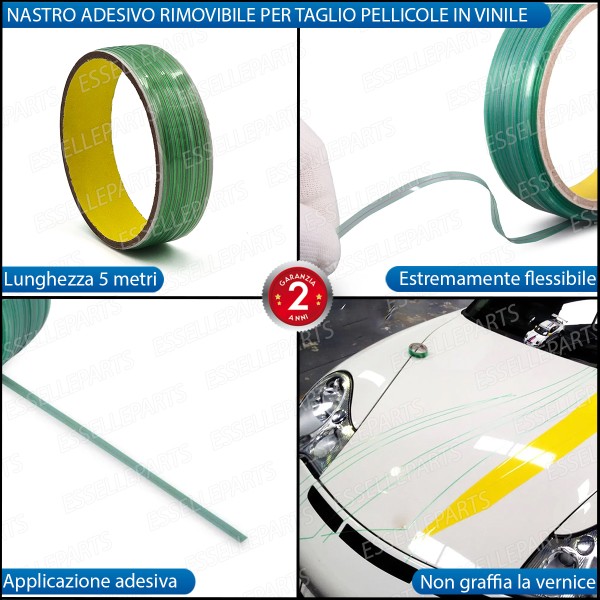 NASTRO ADESIVO RIMOVIBILE PER TAGLIO PELLICOLE IN VINILE

ESSELLEPARTS

Lunghezza 5 metri

Estremamente flessibile

GARANZIA 2 ANNI

Applicazione adesiva

Non graffia la vernice