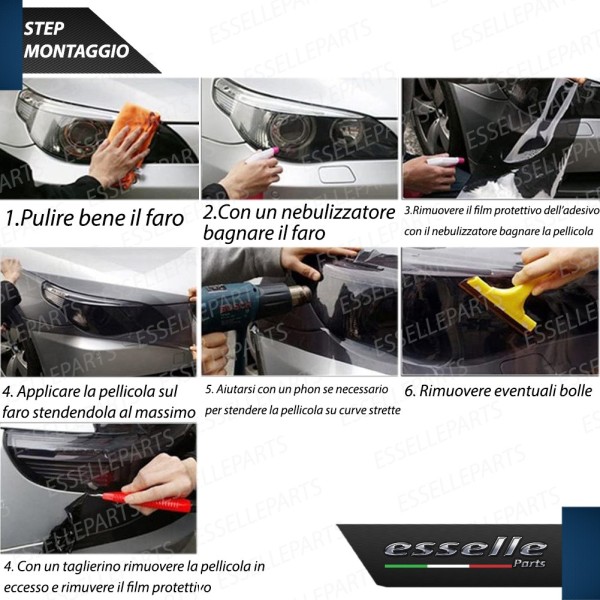 STEP MONTAGGIO

1.Pulire bene il faro

2.Con un nebulizzatore bagnare il faro

3.Rimuovere il film protettivo dell'adesivo con il nebulizzatore bagnare la pellicola

4. Applicare la pellicola sul faro stendendola al massimo

5. Aiutarsi con un phon se necessario per stendere la pellicola su curve strette

6. Rimuovere eventuali bolle

4. Con un taglierino rimuovere la pellicola in eccesso e rimuvere il film protettivo

esselle Parts

ESSELLEPARTS