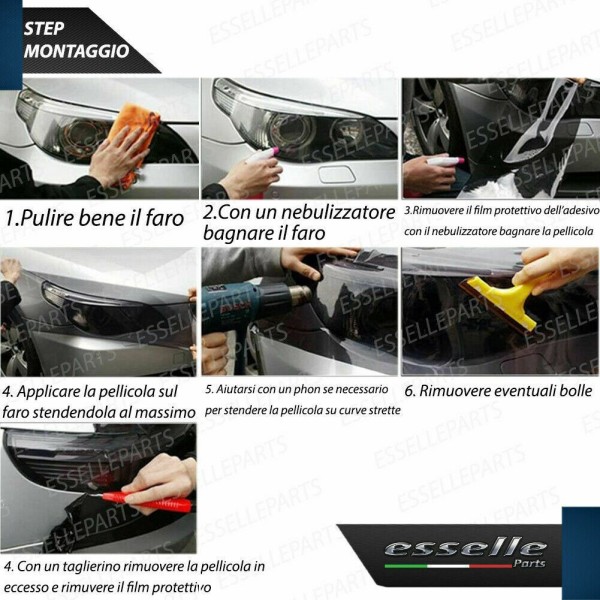 STEP
MONTAGGIO

1.Pulire bene il faro

2.Con un nebulizzatore bagnare il faro

3.Rimuovere il film protettivo dell'adesivo con il nebulizzatore bagnare la pellicola

4. Applicare la pellicola sul faro stendendola al massimo

5. Aiutarsi con un phon se necessario per stendere la pellicola su curve strette

6. Rimuovere eventuali bolle

4. Con un taglierino rimuovere la pellicola in eccesso e rimuvere il film protettivo

esselle
Parts

ESSELLEPARTS