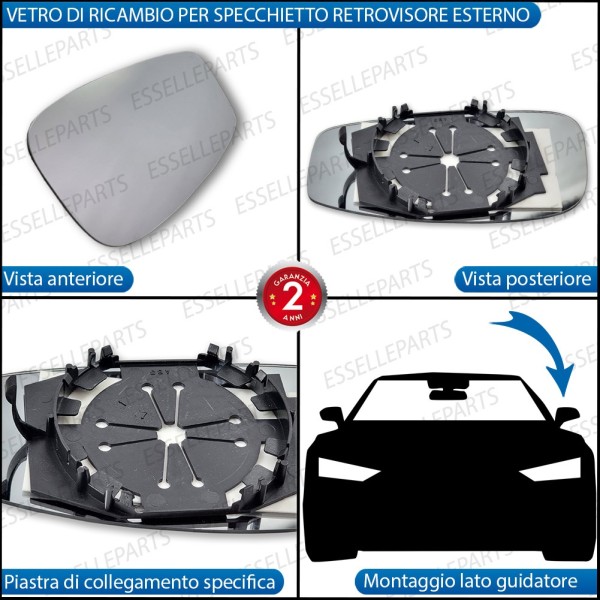 VETRO DI RICAMBIO PER SPECCHIETTO RETROVISORE ESTERNO

ESSELLEPARTS

Vista anteriore

Vista posteriore

GARANZIA
2
ANNI

Piastra di collegamento specifica

Montaggio lato guidatore