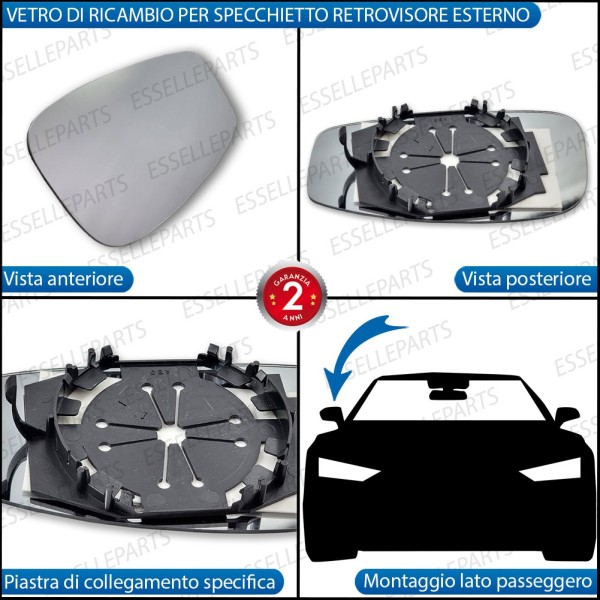 VETRO DI RICAMBIO PER SPECCHIETTO RETROVISORE ESTERNO

ESSELLEPARTS

Vista anteriore

Vista posteriore

GARANZIA
2
ANNI

Piastra di collegamento specifica

Montaggio lato passeggero