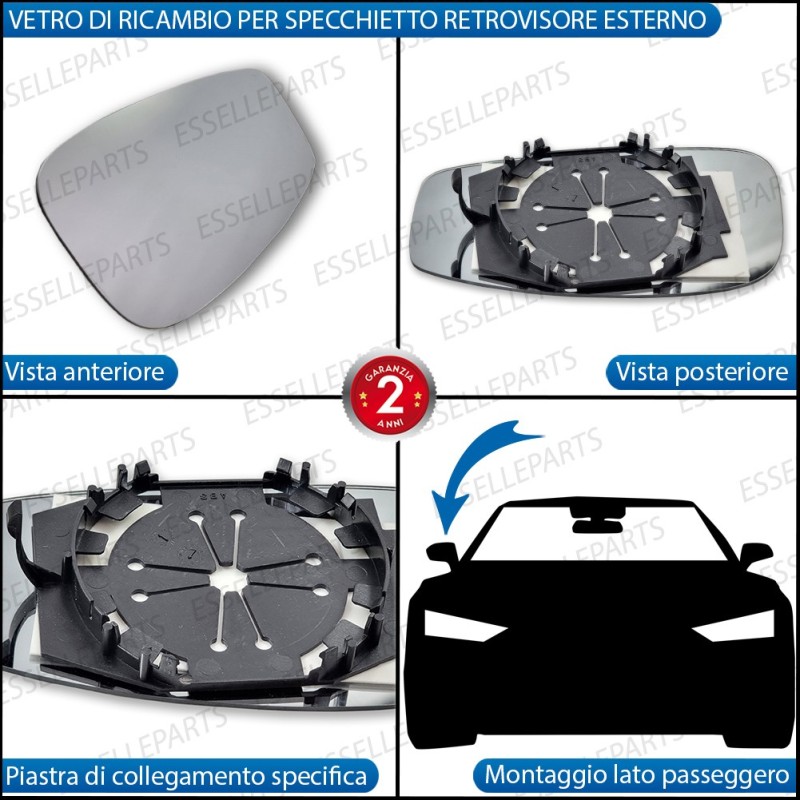 VETRO DI RICAMBIO PER SPECCHIETTO RETROVISORE ESTERNO

ESSELLEPARTS

Vista anteriore

Vista posteriore

GARANZIA 2 ANNI

Piastra di collegamento specifica

Montaggio lato passeggero