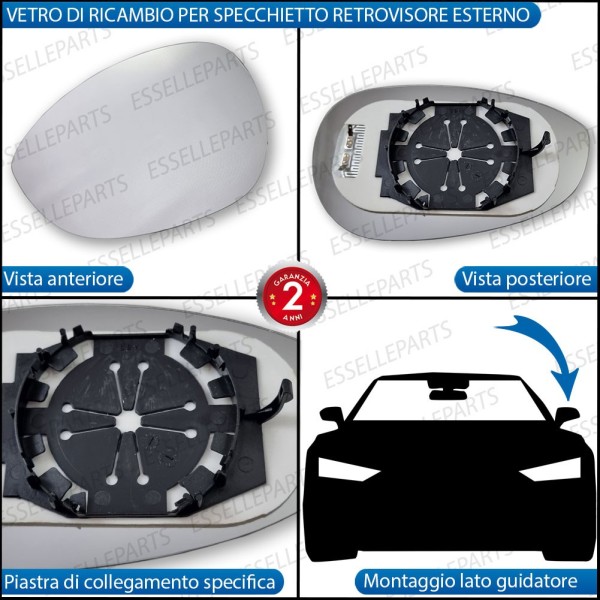 VETRO DI RICAMBIO PER SPECCHIETTO RETROVISORE ESTERNO

ESSELLEPARTS

Vista anteriore

Vista posteriore

GARANZIA 2 ANNI

Piastra di collegamento specifica

Montaggio lato guidatore