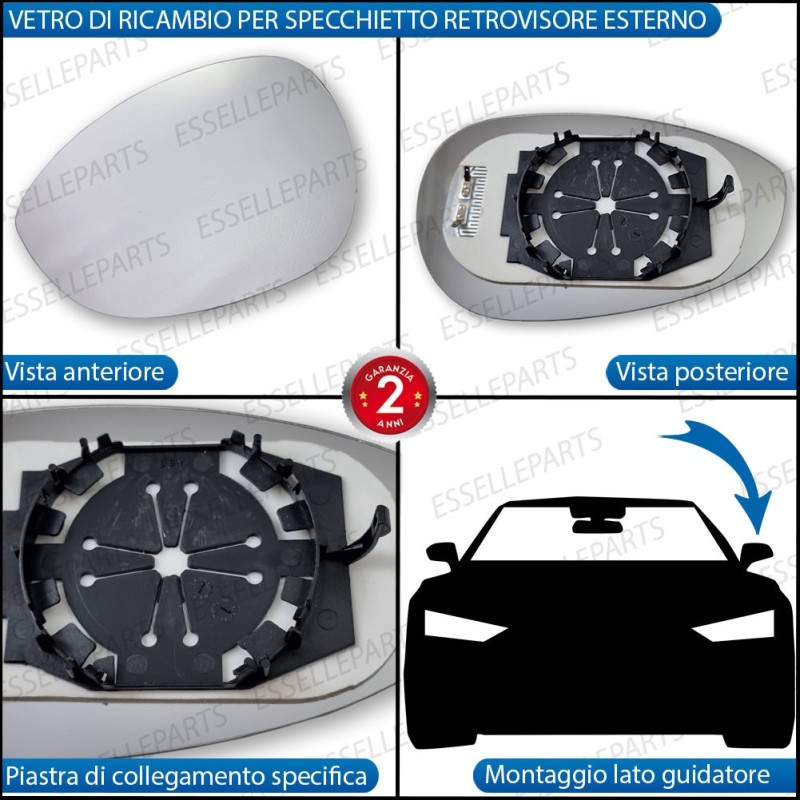 VETRO DI RICAMBIO PER SPECCHIETTO RETROVISORE ESTERNO

ESSELLEPARTS

Vista anteriore

Vista posteriore

GARANZIA 2 ANNI

Piastra di collegamento specifica

Montaggio lato guidatore