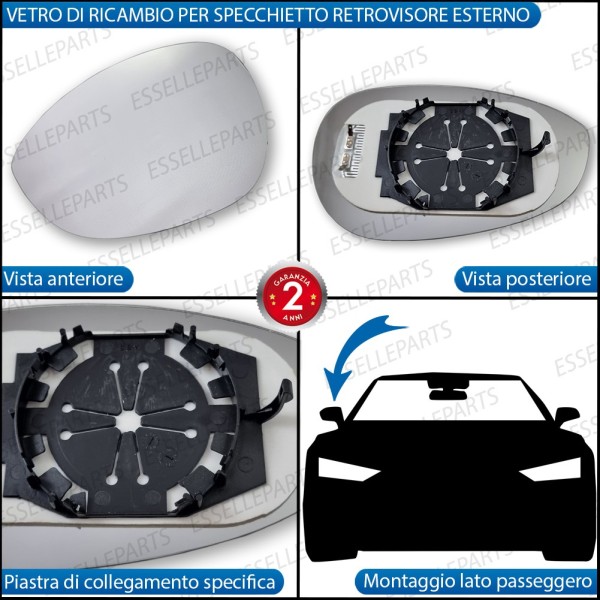 VETRO DI RICAMBIO PER SPECCHIETTO RETROVISORE ESTERNO

ESSELLEPARTS

Vista anteriore

Vista posteriore

GARANZIA 2 ANNI

Piastra di collegamento specifica

Montaggio lato passeggero