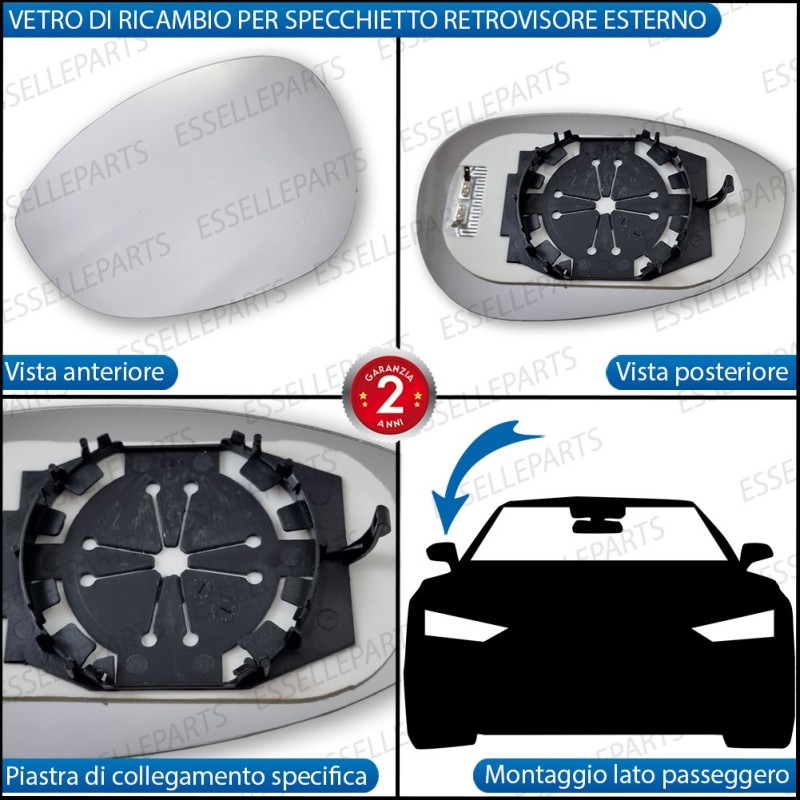 VETRO DI RICAMBIO PER SPECCHIETTO RETROVISORE ESTERNO

ESSELLEPARTS

Vista anteriore

Vista posteriore

GARANZIA
2
ANNI

Piastra di collegamento specifica

Montaggio lato passeggero