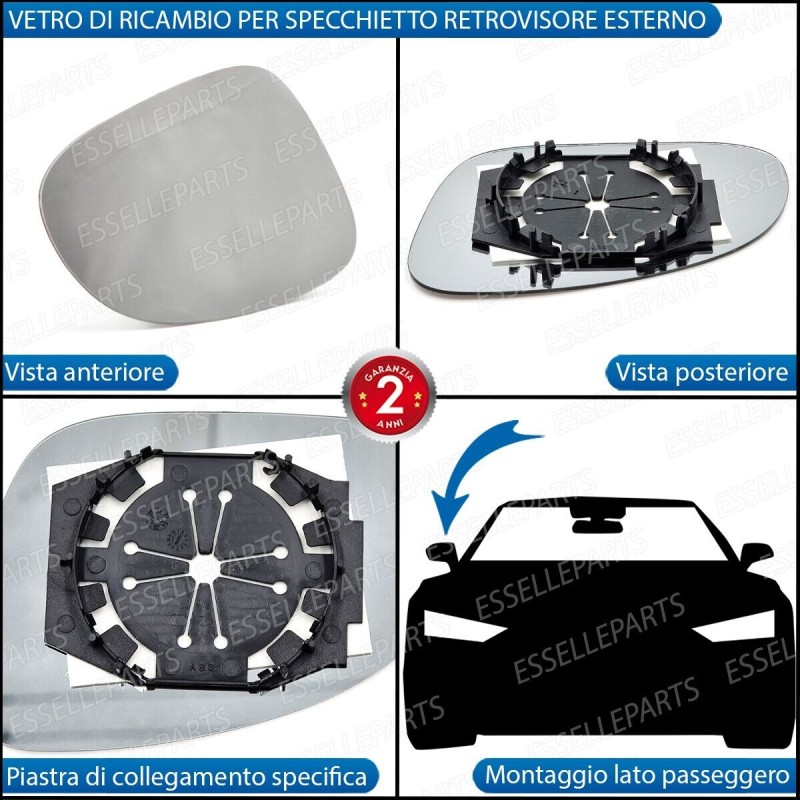 VETRO DI RICAMBIO PER SPECCHIETTO RETROVISORE ESTERNO

ESSELLEPARTS

Vista anteriore

Vista posteriore

GARANZIA
2
ANNI

Piastra di collegamento specifica

Montaggio lato passeggero