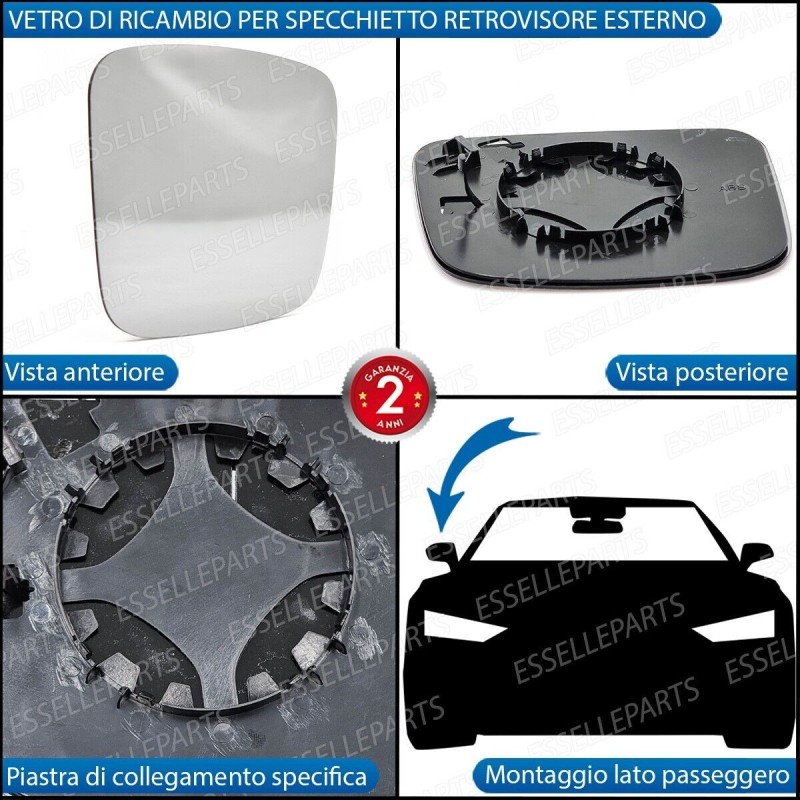 VETRO DI RICAMBIO PER SPECCHIETTO RETROVISORE ESTERNO

Vista anteriore

Vista posteriore

GARANZIA 2 ANNI

Piastra di collegamento specifica

Montaggio lato passeggero

ESSELLEPARTS