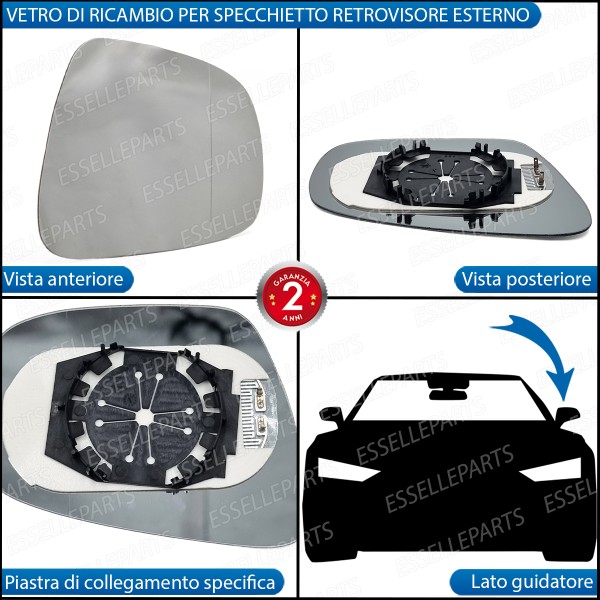 VETRO DI RICAMBIO PER SPECCHIETTO RETROVISORE ESTERNO

ESSELLEPARTS

Vista anteriore

Vista posteriore

GARANZIA 2 ANNI

Piastra di collegamento specifica

Lato guidatore