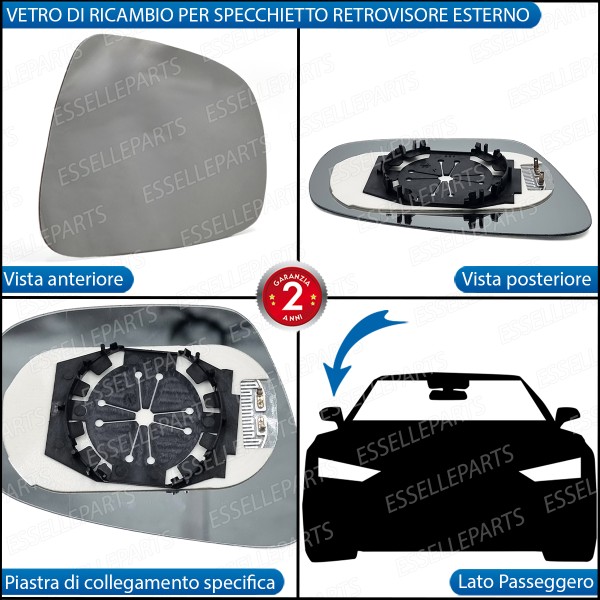 VETRO DI RICAMBIO PER SPECCHIETTO RETROVISORE ESTERNO

ESSELLEPARTS

Vista anteriore

Vista posteriore

GARANZIA 2 ANNI

Piastra di collegamento specifica

Lato Passeggero