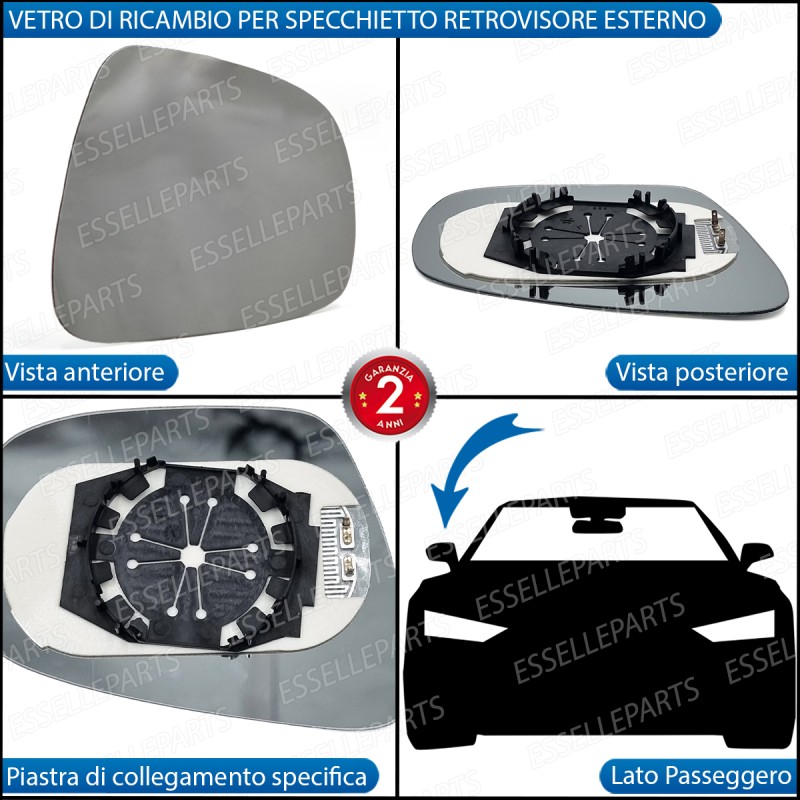 VETRO DI RICAMBIO PER SPECCHIETTO RETROVISORE ESTERNO

ESSELLEPARTS

Vista anteriore

Vista posteriore

GARANZIA 2 ANNI

Piastra di collegamento specifica

Lato Passeggero