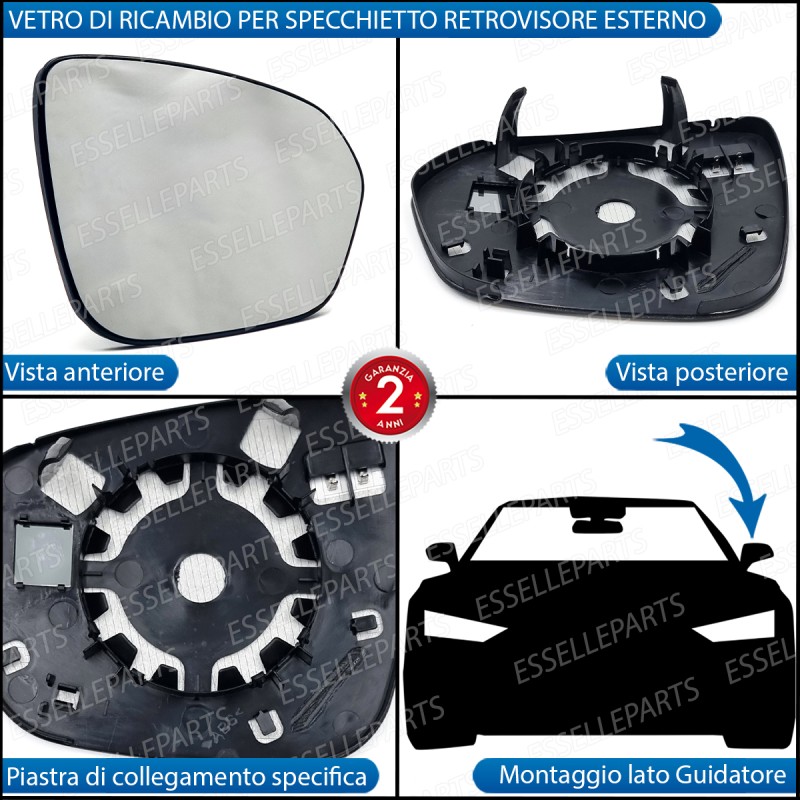 VETRO DI RICAMBIO PER SPECCHIETTO RETROVISORE ESTERNO

ESSELLEPARTS

Vista anteriore

Vista posteriore

GARANZIA
2
ANNI

Piastra di collegamento specifica

Montaggio lato Guidatore