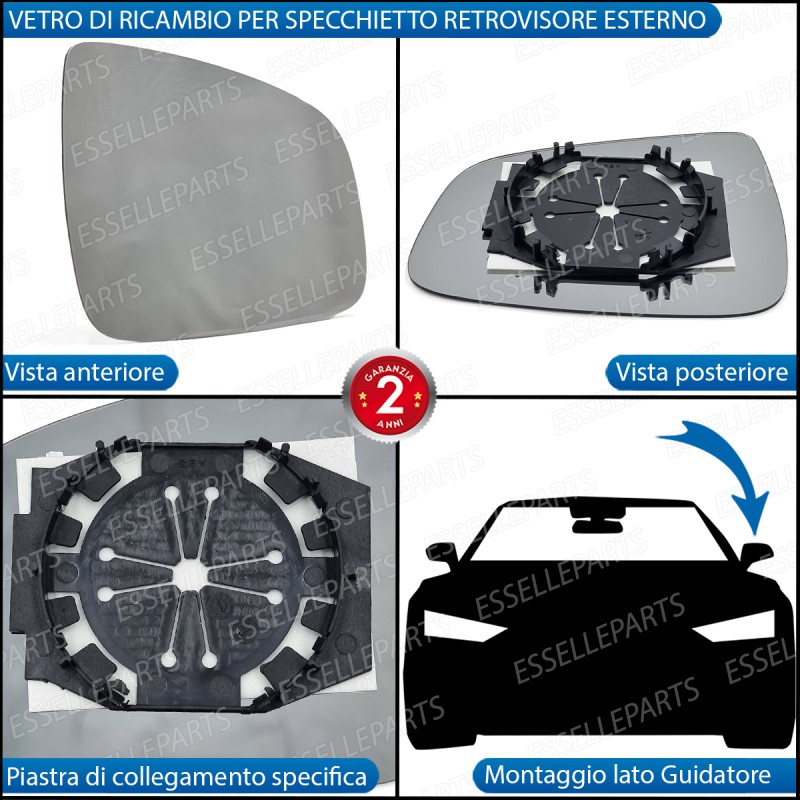 VETRO DI RICAMBIO PER SPECCHIETTO RETROVISORE ESTERNO

Vista anteriore

Vista posteriore

GARANZIA 2 ANNI

Piastra di collegamento specifica

Montaggio lato Guidatore

ESSELLEPARTS