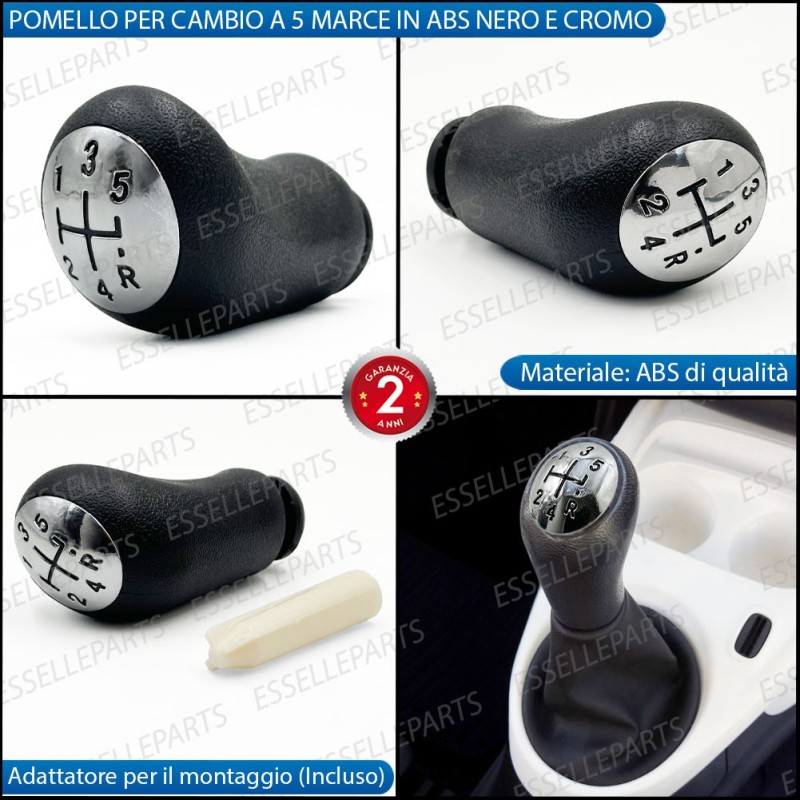 POMELLO PER CAMBIO A 5 MARCE IN ABS NERO E CROMO

ESSELLEPARTS

1 3 5
2 4 R

1 3 5
2 4 R

Materiale: ABS di qualità

GARANZIA
2
ANNI

1 3 5
2 4 R

1 3 5
2 4 R

Adattatore per il montaggio (Incluso)