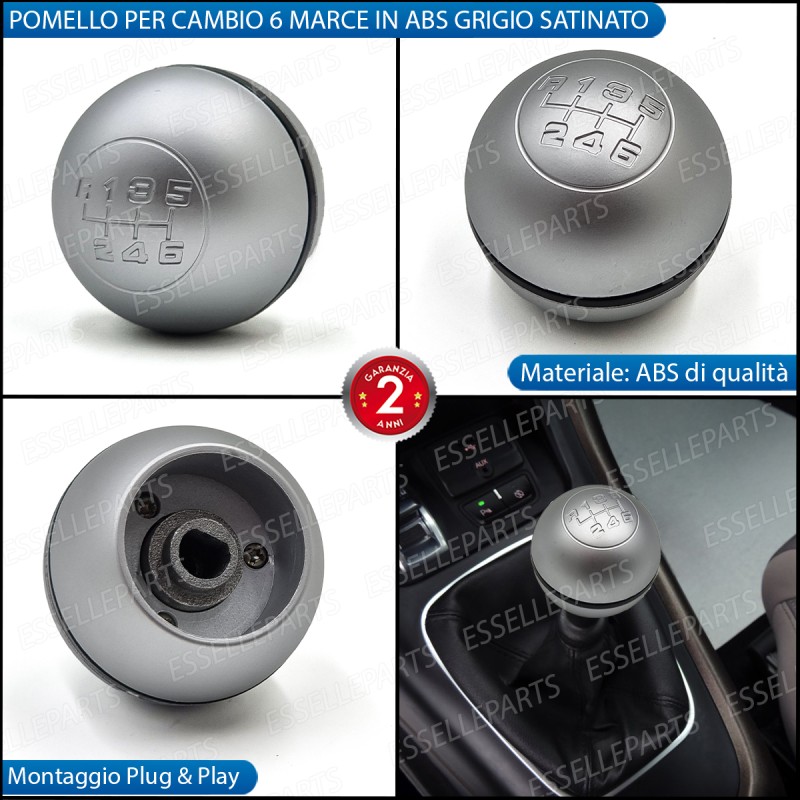 POMELLO PER CAMBIO 6 MARCE IN ABS GRIGIO SATINATO

R 1 3 5
2 4 6

R 1 3 5
2 4 6

Materiale: ABS di qualità

GARANZIA
2
ANNI

AUX

R 1 3 5
2 4 6

Montaggio Plug & Play

ESSELLEPARTS