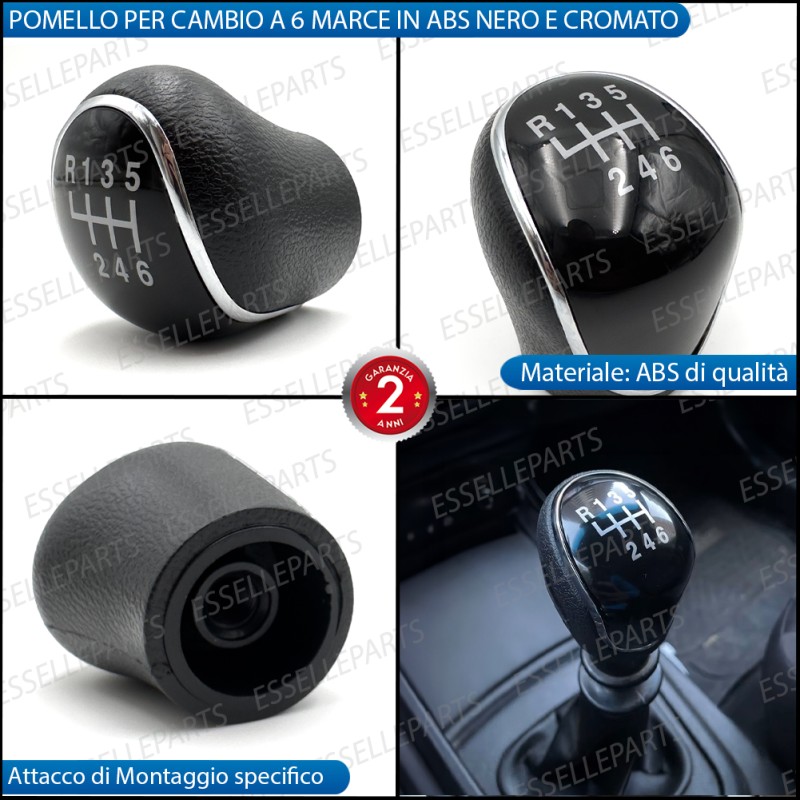 POMELLO PER CAMBIO A 6 MARCE IN ABS NERO E CROMATO

R 1 3 5
2 4 6

R 1 3 5
2 4 6

Materiale: ABS di qualità

GARANZIA 2 ANNI

R 1 3 5
2 4 6

Attacco di Montaggio specifico

ESSELLEPARTS