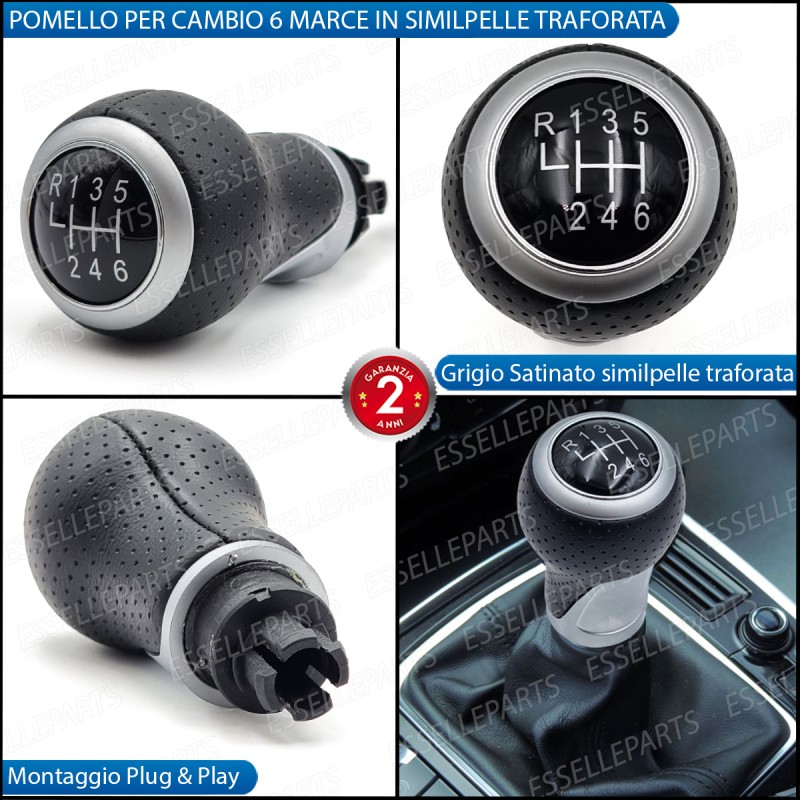 POMELLO PER CAMBIO 6 MARCE IN SIMILPELLE TRAFORATA

R 1 3 5
2 4 6

R 1 3 5
2 4 6

GARANZIA
2
ANNI

Grigio Satinato similpelle traforata

R 1 3 5
2 4 6

Montaggio Plug & Play

ESSELLEPARTS