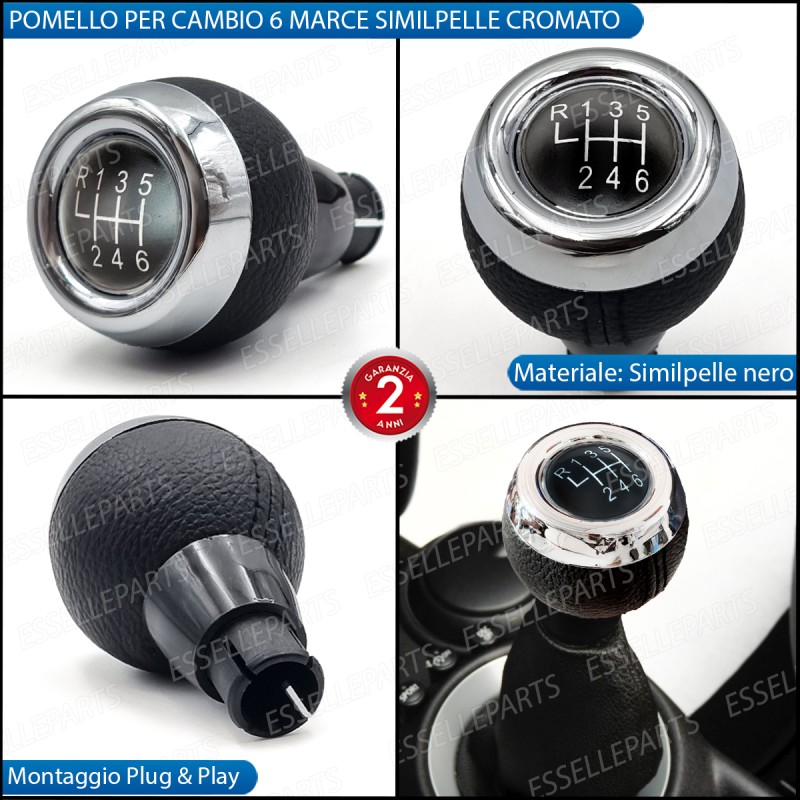 POMELLO PER CAMBIO 6 MARCE SIMILPELLE CROMATO

R 1 3 5
2 4 6

R 1 3 5
2 4 6

Materiale: Similpelle nero

GARANZIA
2
ANNI

R 1 3 5
2 4 6

Montaggio Plug & Play

ESSELLEPARTS