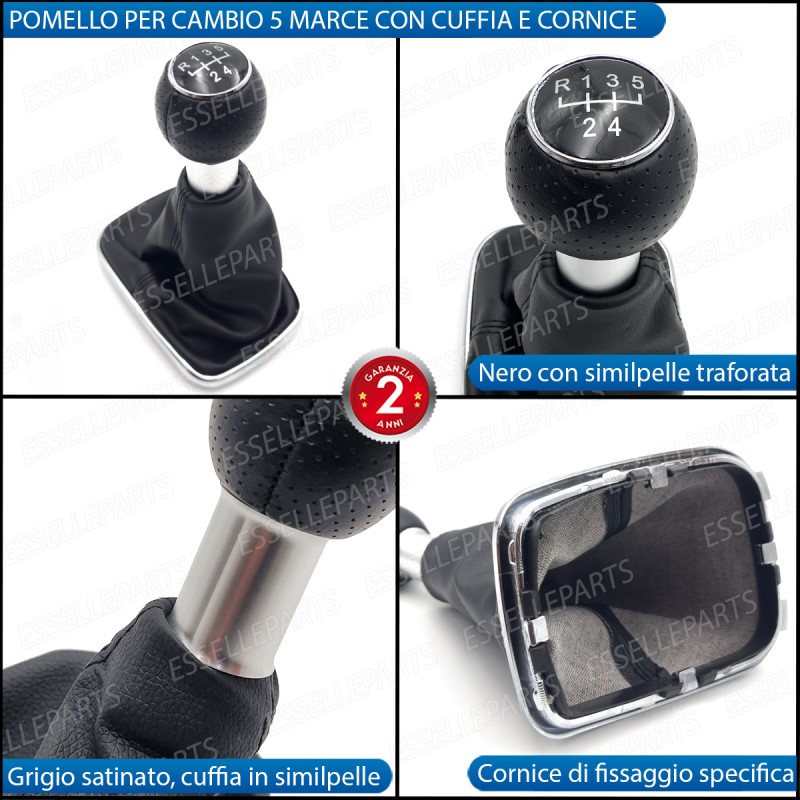 POMELLO PER CAMBIO 5 MARCE CON CUFFIA E CORNICE

R 1 3 5
2 4

R 1 3 5
2 4

Nero con similpelle traforata

GARANZIA
2
ANNI

Grigio satinato, cuffia in similpelle

Cornice di fissaggio specifica

ESSELLEPARTS