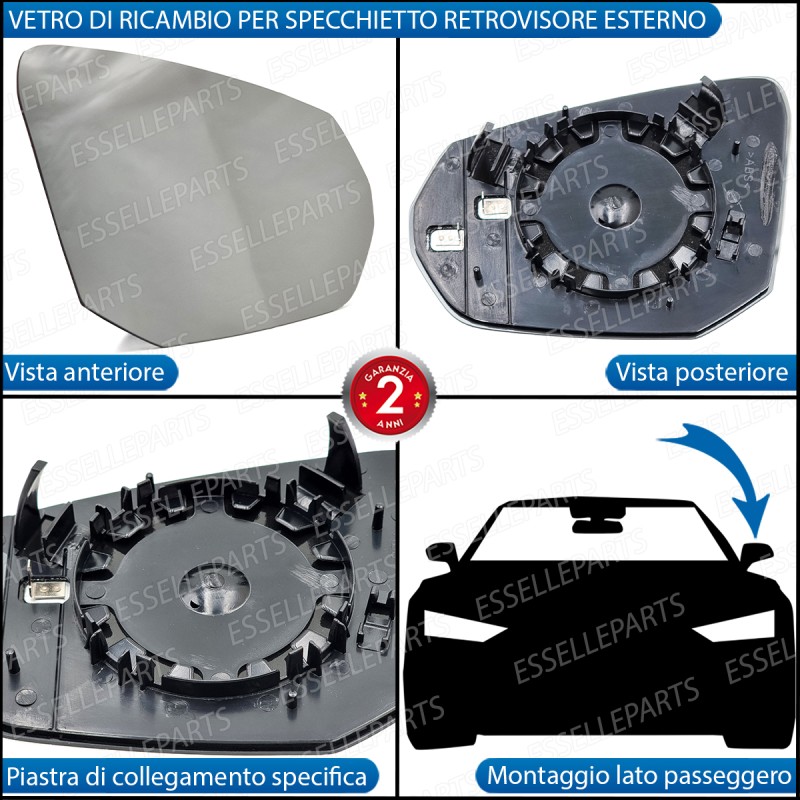 VETRO DI RICAMBIO PER SPECCHIETTO RETROVISORE ESTERNO

ESSELLEPARTS

Vista anteriore

Vista posteriore

GARANZIA 2 ANNI

Piastra di collegamento specifica

Montaggio lato passeggero