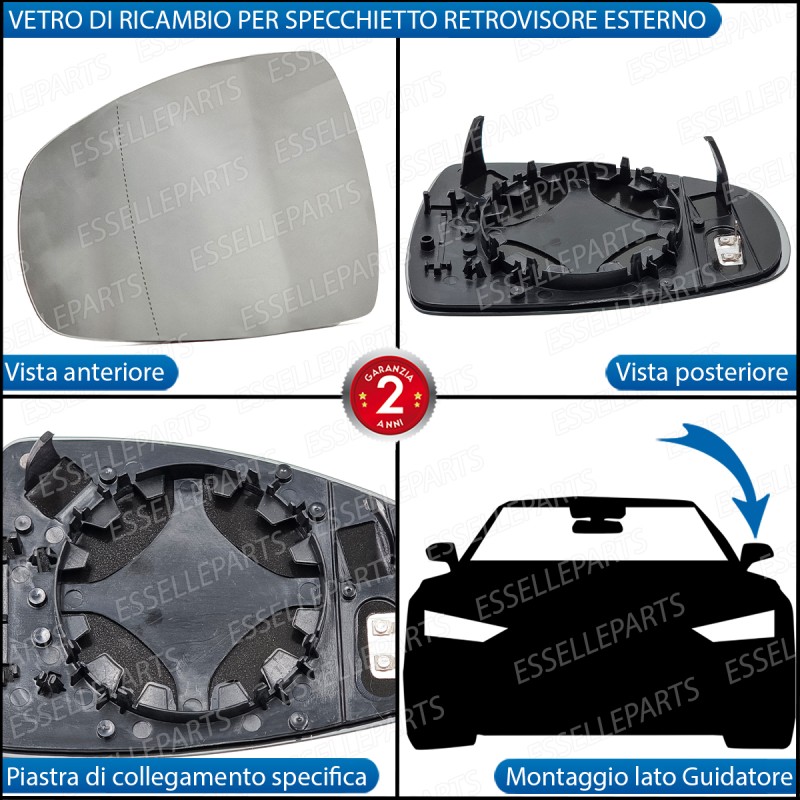 VETRO DI RICAMBIO PER SPECCHIETTO RETROVISORE ESTERNO

ESSELLEPARTS

Vista anteriore

Vista posteriore

GARANZIA 2 ANNI

Piastra di collegamento specifica

Montaggio lato Guidatore