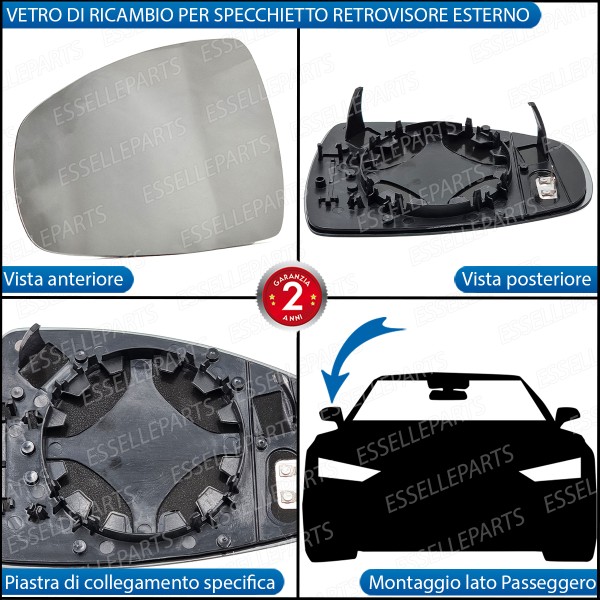 VETRO DI RICAMBIO PER SPECCHIETTO RETROVISORE ESTERNO

ESSELLEPARTS

Vista anteriore

Vista posteriore

GARANZIA 2 ANNI

Piastra di collegamento specifica

Montaggio lato Passeggero