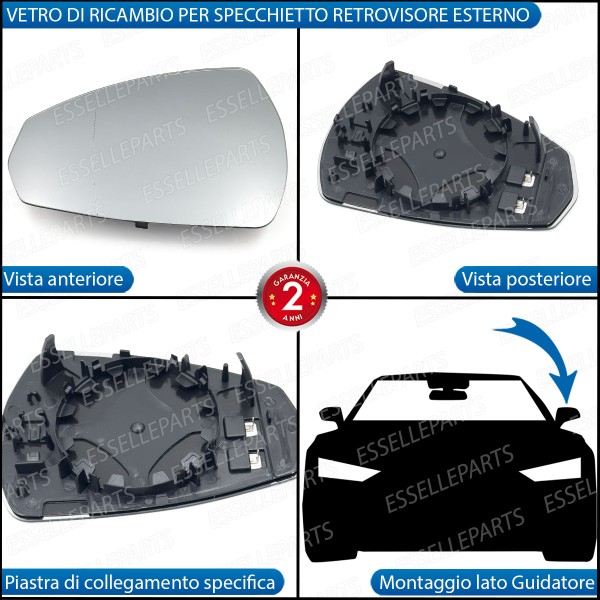 VETRO DI RICAMBIO PER SPECCHIETTO RETROVISORE ESTERNO

ESSELLEPARTS

Vista anteriore

Vista posteriore

GARANZIA
2
ANNI

Piastra di collegamento specifica

Montaggio lato Guidatore