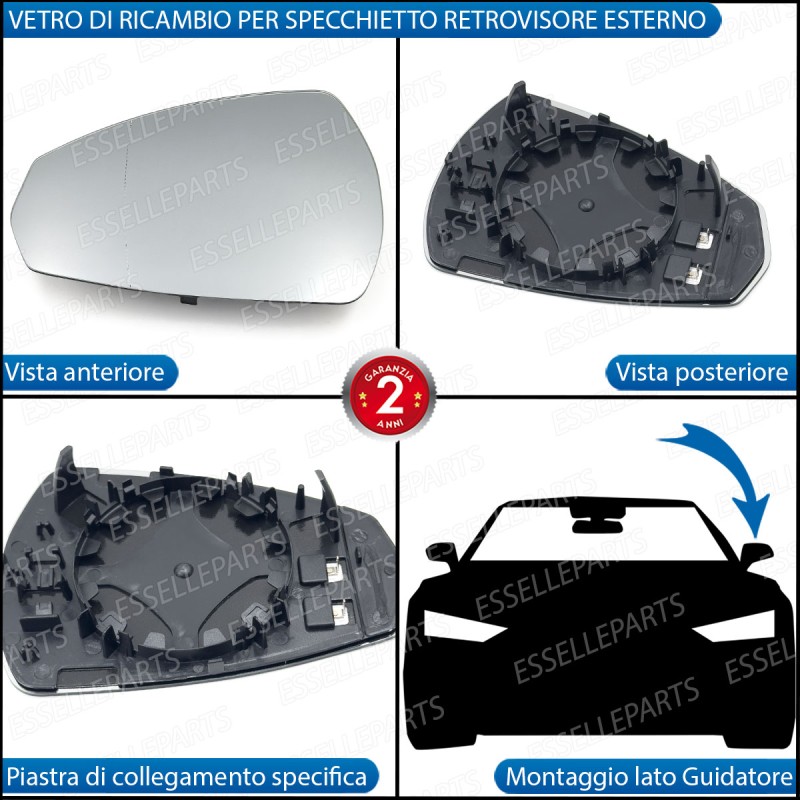 VETRO DI RICAMBIO PER SPECCHIETTO RETROVISORE ESTERNO

ESSELLEPARTS

Vista anteriore

Vista posteriore

GARANZIA
2
ANNI

Piastra di collegamento specifica

Montaggio lato Guidatore