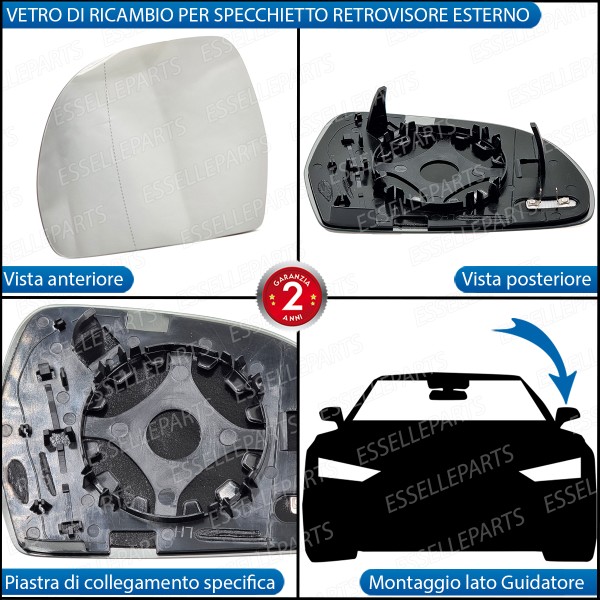 VETRO DI RICAMBIO PER SPECCHIETTO RETROVISORE ESTERNO

ESSELLEPARTS

Vista anteriore

Vista posteriore

GARANZIA 2 ANNI

Piastra di collegamento specifica

Montaggio lato Guidatore