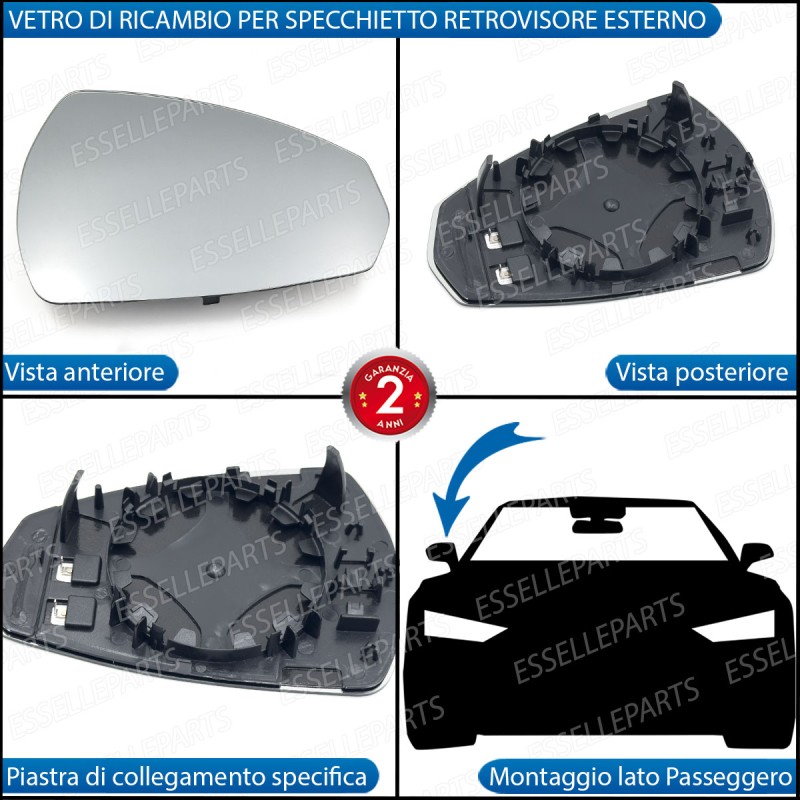 VETRO DI RICAMBIO PER SPECCHIETTO RETROVISORE ESTERNO

ESSELLEPARTS

Vista anteriore

Vista posteriore

GARANZIA
2
ANNI

Piastra di collegamento specifica

Montaggio lato Passeggero