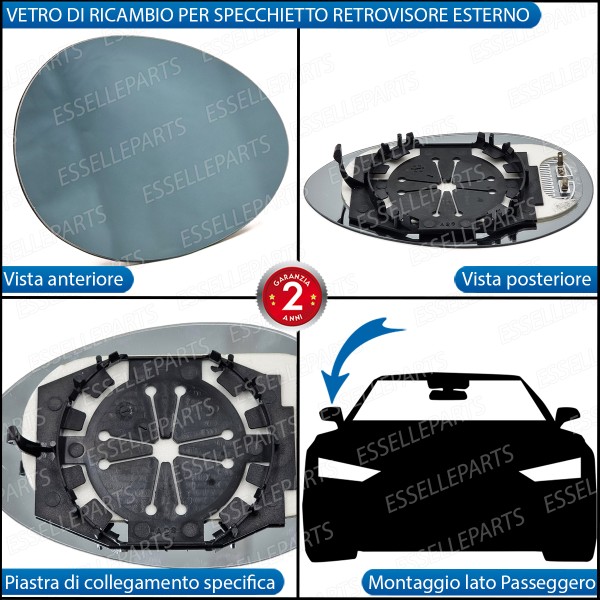 VETRO DI RICAMBIO PER SPECCHIETTO RETROVISORE ESTERNO

ESSELLEPARTS

Vista anteriore

Vista posteriore

GARANZIA 2 ANNI

Piastra di collegamento specifica

Montaggio lato Passeggero