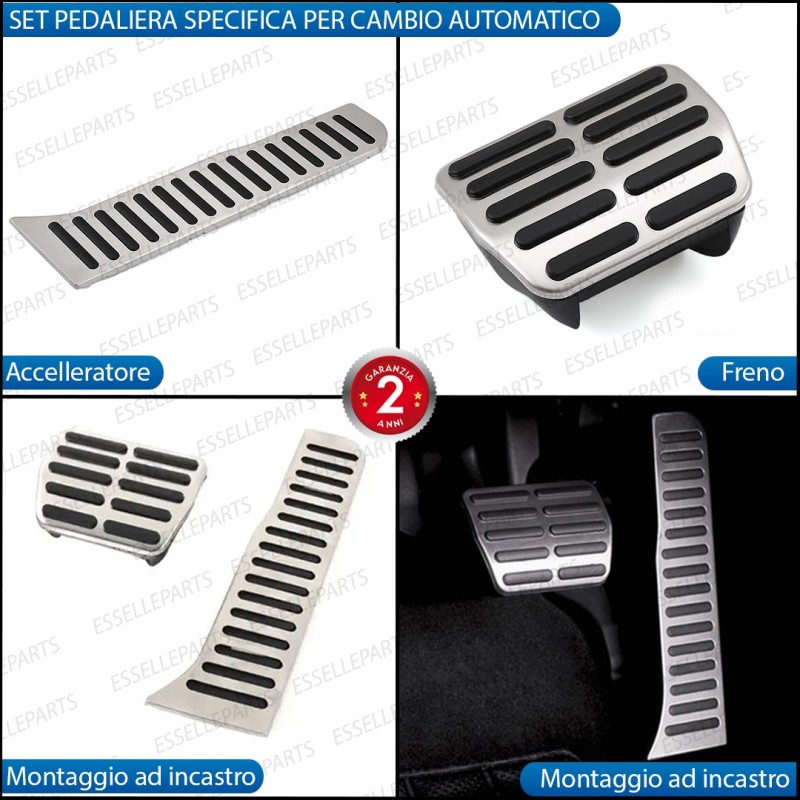 SET PEDALIERA SPECIFICA PER CAMBIO AUTOMATICO

ESSELLEPARTS

Accelleratore

Freno

GARANZIA 2 ANNI

Montaggio ad incastro

Montaggio ad incastro