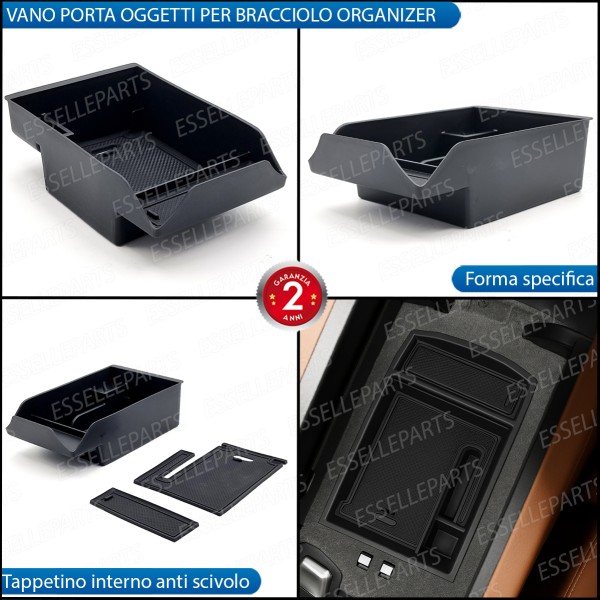 VANO PORTA OGGETTI PER BRACCIOLO ORGANIZER

ESSELLEPARTS

Forma specifica

GARANZIA 2 ANNI

Tappetino interno anti scivolo