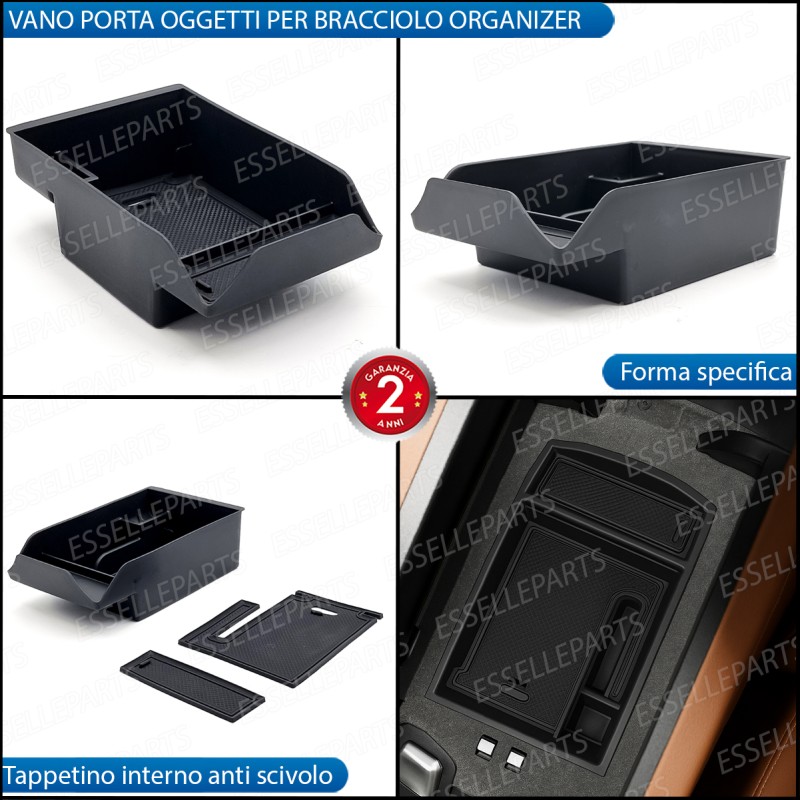 VANO PORTA OGGETTI PER BRACCIOLO ORGANIZER

ESSELLEPARTS

Forma specifica

GARANZIA
2
ANNI

Tappetino interno anti scivolo