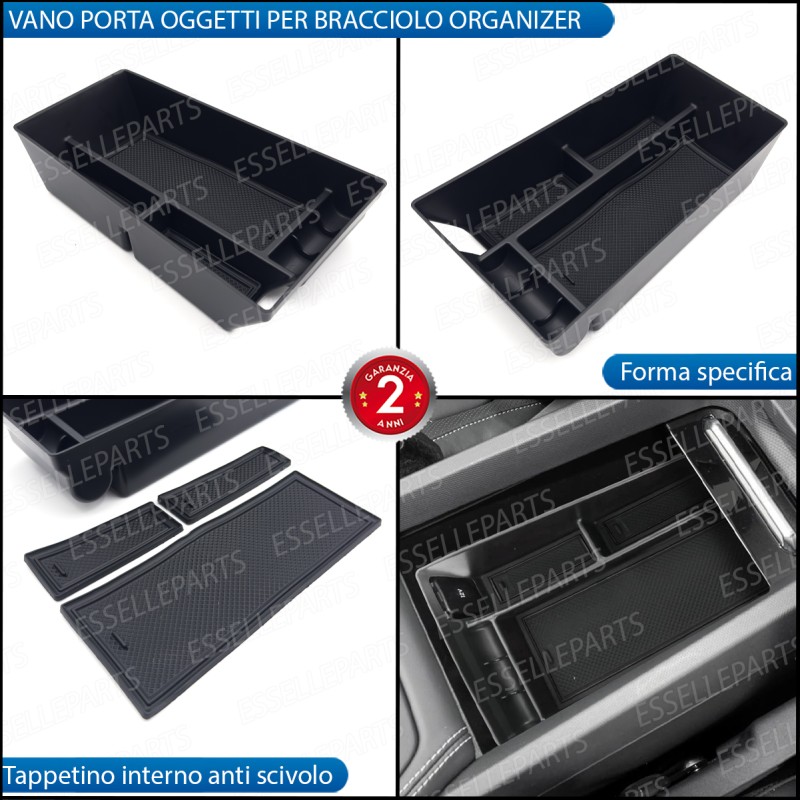 VANO PORTA OGGETTI PER BRACCIOLO ORGANIZER

ESSELLEPARTS

Forma specifica

GARANZIA 2 ANNI

Tappetino interno anti scivolo