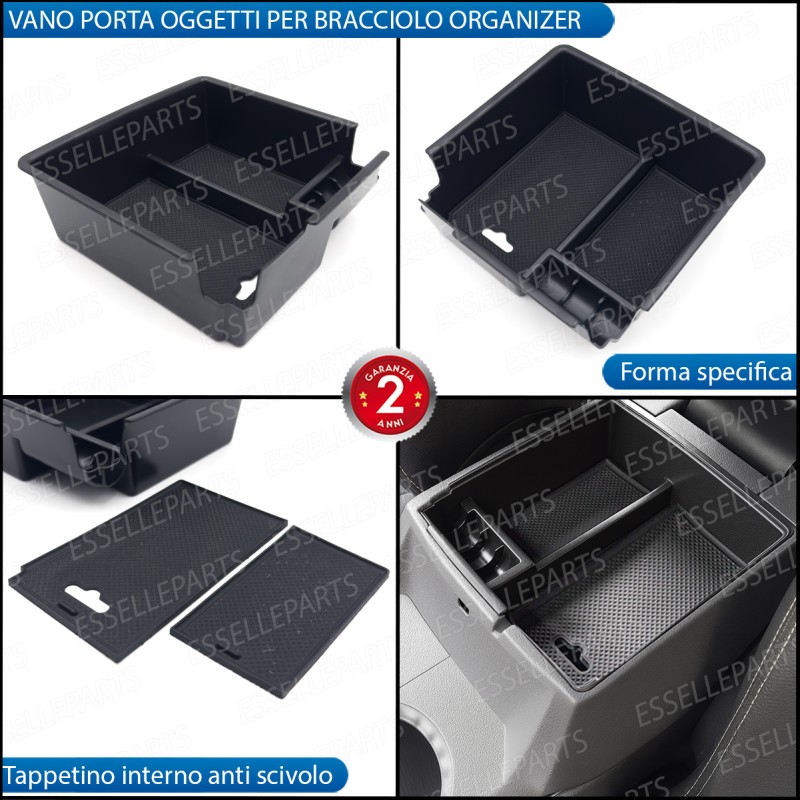 VANO PORTA OGGETTI PER BRACCIOLO ORGANIZER

ESSELLEPARTS

Forma specifica

GARANZIA
2
ANNI

Tappetino interno anti scivolo