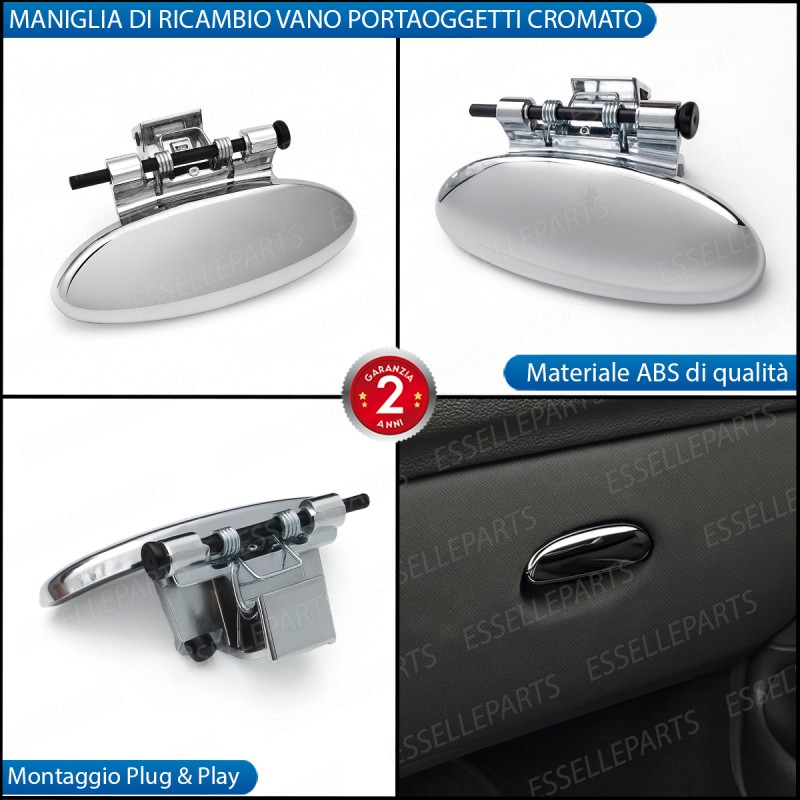 MANIGLIA DI RICAMBIO VANO PORTAOGGETTI CROMATO

ESSELLEPARTS

Materiale ABS di qualità

GARANZIA 2 ANNI

Montaggio Plug & Play