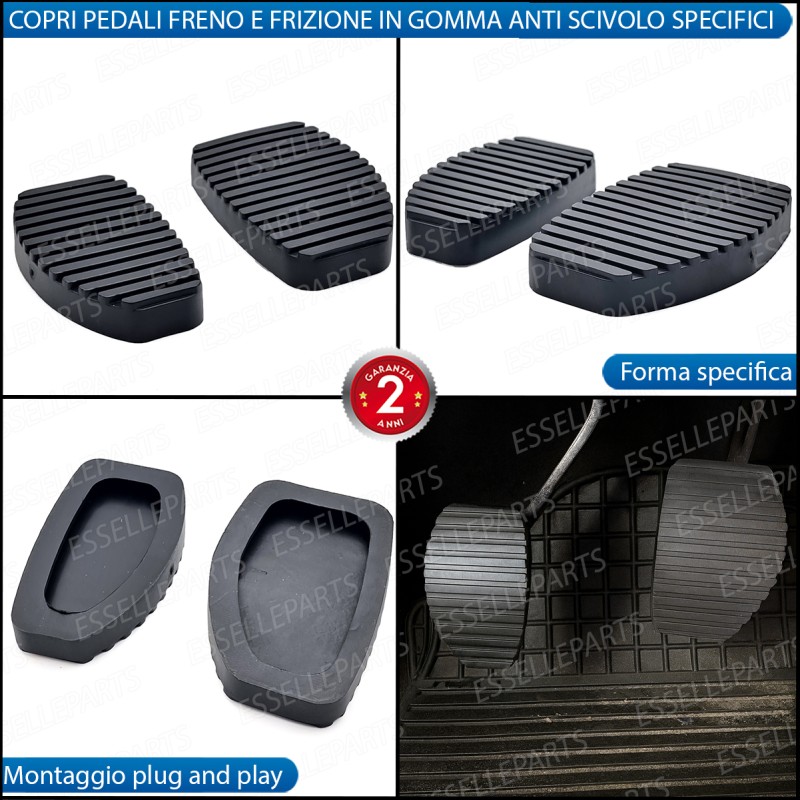 COPRI PEDALI FRENO E FRIZIONE IN GOMMA ANTI SCIVOLO SPECIFICI

ESSELLEPARTS

Forma specifica

GARANZIA 2 ANNI

Montaggio plug and play