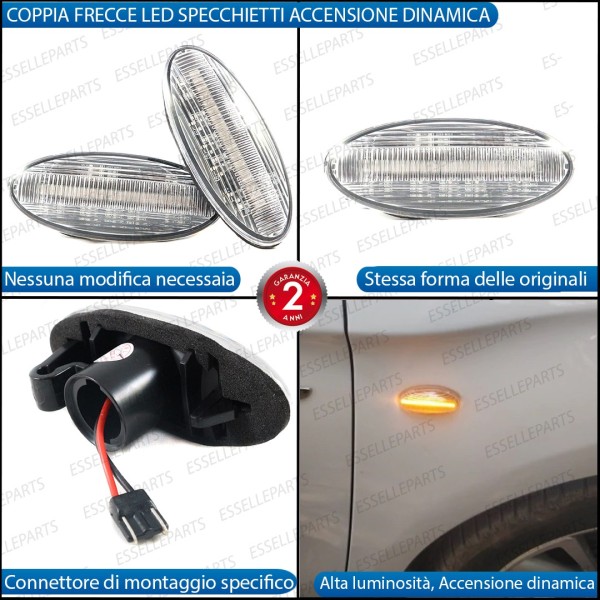 COPPIA FRECCE LED SPECCHIETTI ACCENSIONE DINAMICA

Nessuna modifica necessaia

GARANZIA 2 ANNI

Stessa forma delle originali

Connettore di montaggio specifico

Alta luminosità, Accensione dinamica

ESSELLEPARTS