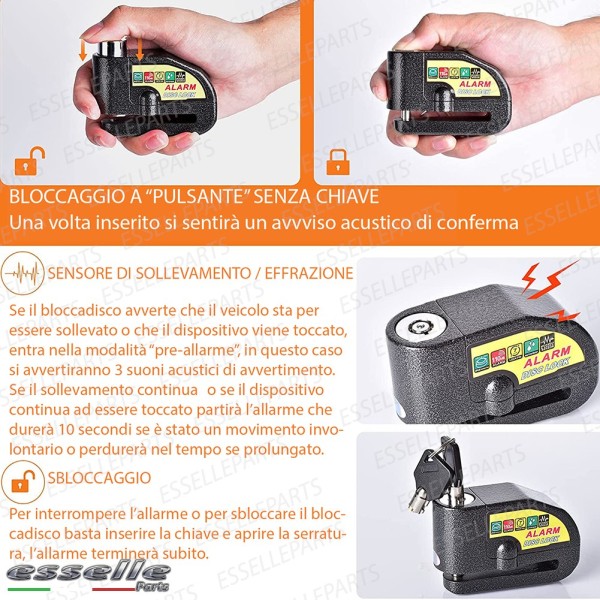 ALARM
DISC LOCK

ALARM
DISC LOCK

BLOCCAGGIO A "PULSANTE" SENZA CHIAVE
Una volta inserito si sentirà un avvviso acustico di conferma

SENSORE DI SOLLEVAMENTO / EFFRAZIONE

Se il bloccadisco avverte che il veicolo sta per essere sollevato o che il dispositivo viene toccato, entra nella modalità "pre-allarme", in questo caso si avvertiranno 3 suoni acustici di avvertimento. Se il sollevamento continua o se il dispositivo continua ad essere toccato partirà l'allarme che durerà 10 secondi se è stato un movimento involontario o perdurerà nel tempo se prolungato.

SBLOCCAGGIO

Per interrompere l'allarme o per sbloccare il bloccadisco basta inserire la chiave e aprire la serratura, l'allarme terminerà subito.

ALARM
DISC LOCK

ALARM
DISC LOCK

esselle
Parts

ESSELLEPARTS