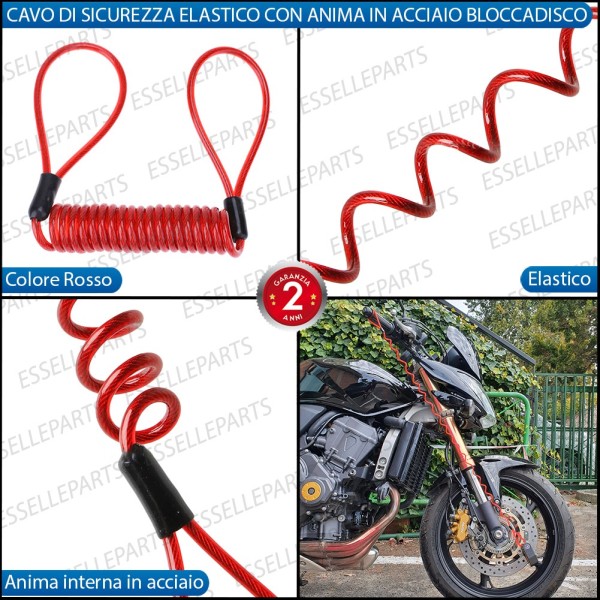 CAVO DI SICUREZZA ELASTICO CON ANIMA IN ACCIAIO BLOCCADISCO

ESSELLEPARTS

Colore Rosso

Elastico

GARANZIA 2 ANNI

Anima interna in acciaio