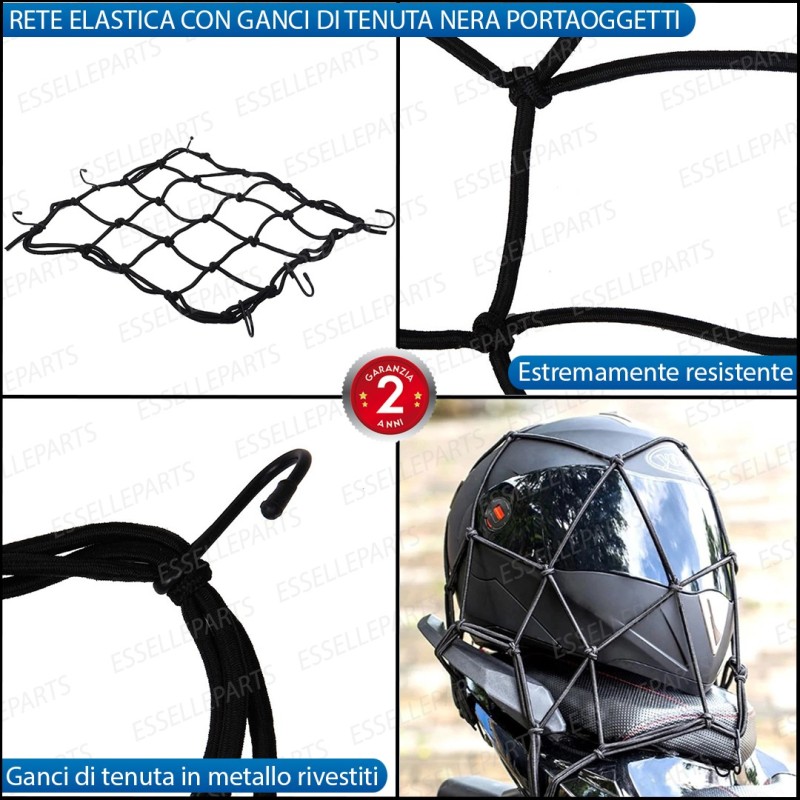 RETE ELASTICA CON GANCI DI TENUTA NERA PORTAOGGETTI

ESSELLEPARTS

Estremamente resistente

GARANZIA
2
ANNI

Ganci di tenuta in metallo rivestiti