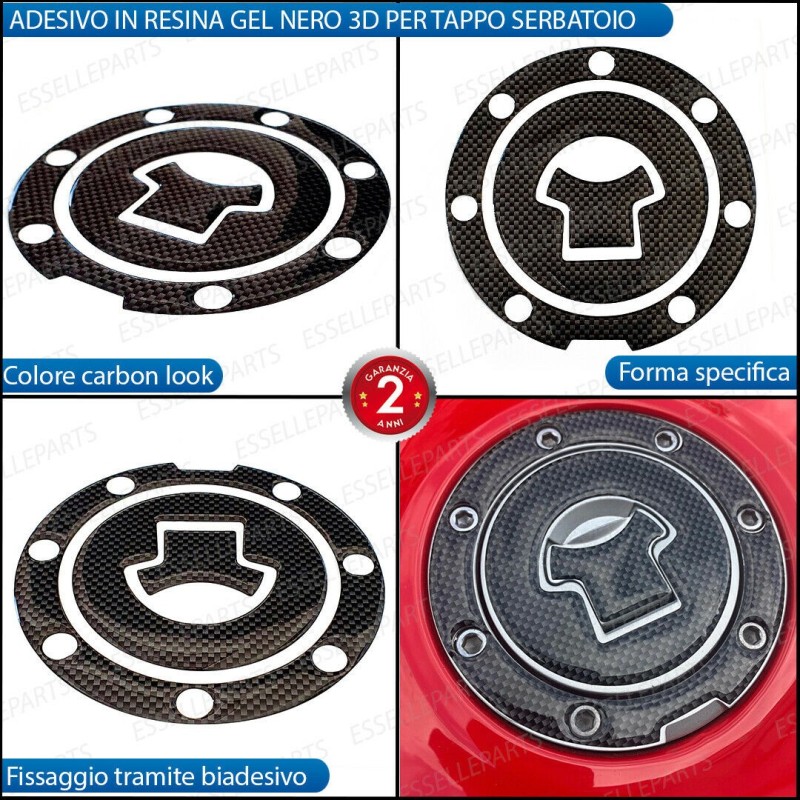 ADESIVO IN RESINA GEL NERO 3D PER TAPPO SERBATOIO

ESSELLEPARTS

Colore carbon look

Forma specifica

GARANZIA 2 ANNI

Fissaggio tramite biadesivo