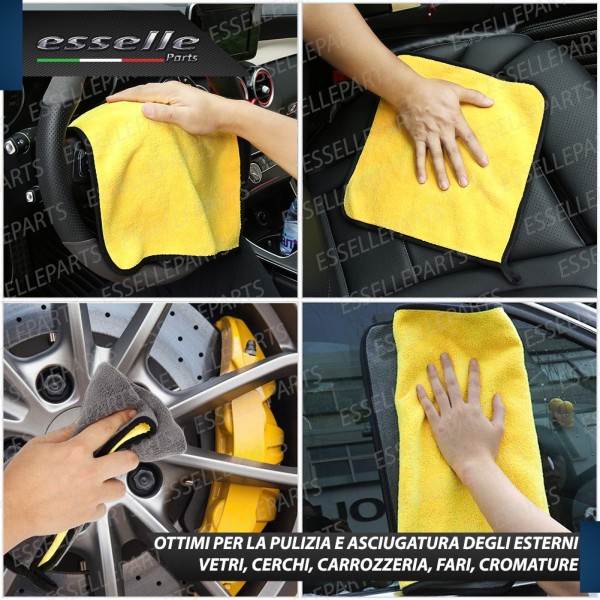 esselle
Parts

ESSELLEPARTS

OTTIMI PER LA PULIZIA E ASCIUGATURA DEGLI ESTERNI
VETRI, CERCHI, CARROZZERIA, FARI, CROMATURE