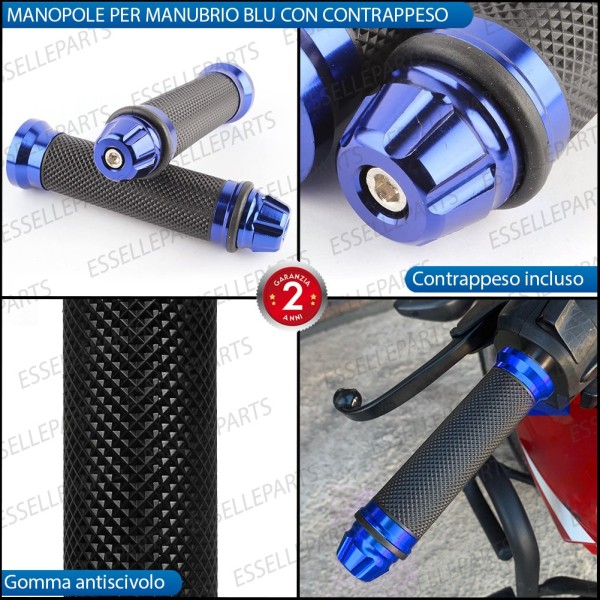 MANOPOLE PER MANUBRIO BLU CON CONTRAPPESO

ESSELLEPARTS

Contrappeso incluso

GARANZIA 2 ANNI

Gomma antiscivolo