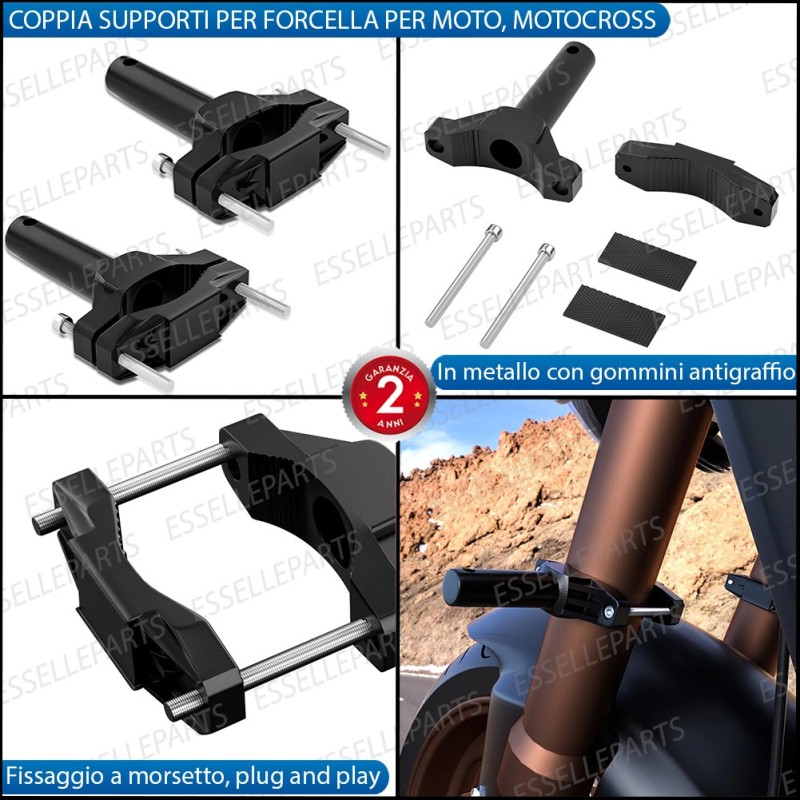 COPPIA SUPPORTI PER FORCELLA PER MOTO, MOTOCROSS

In metallo con gommini antigraffio

GARANZIA 2 ANNI

Fissaggio a morsetto, plug and play

ESSELLEPARTS