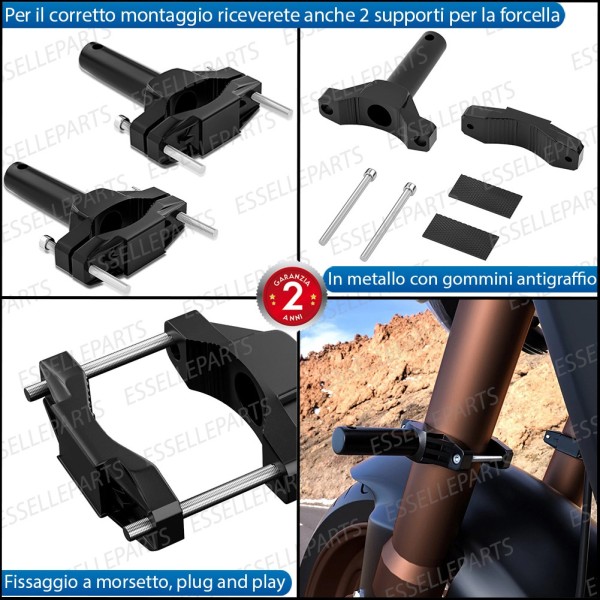 Per il corretto montaggio riceverete anche 2 supporti per la forcella

ESSELLEPARTS

In metallo con gommini antigraffio

GARANZIA
2
ANNI

Fissaggio a morsetto, plug and play