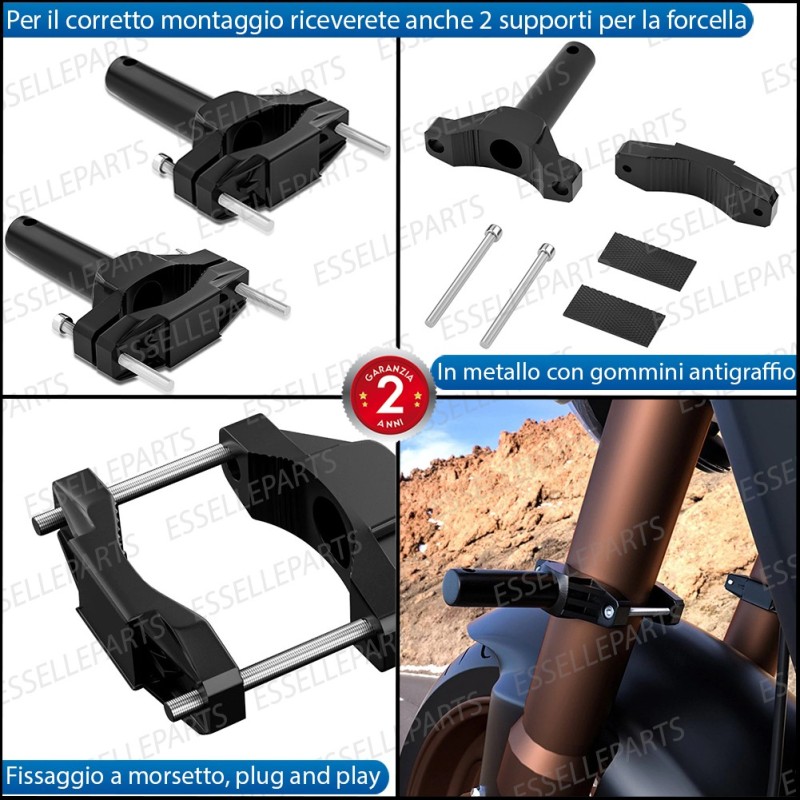 Per il corretto montaggio riceverete anche 2 supporti per la forcella

ESSELLEPARTS

In metallo con gommini antigraffio

GARANZIA
2
ANNI

Fissaggio a morsetto, plug and play